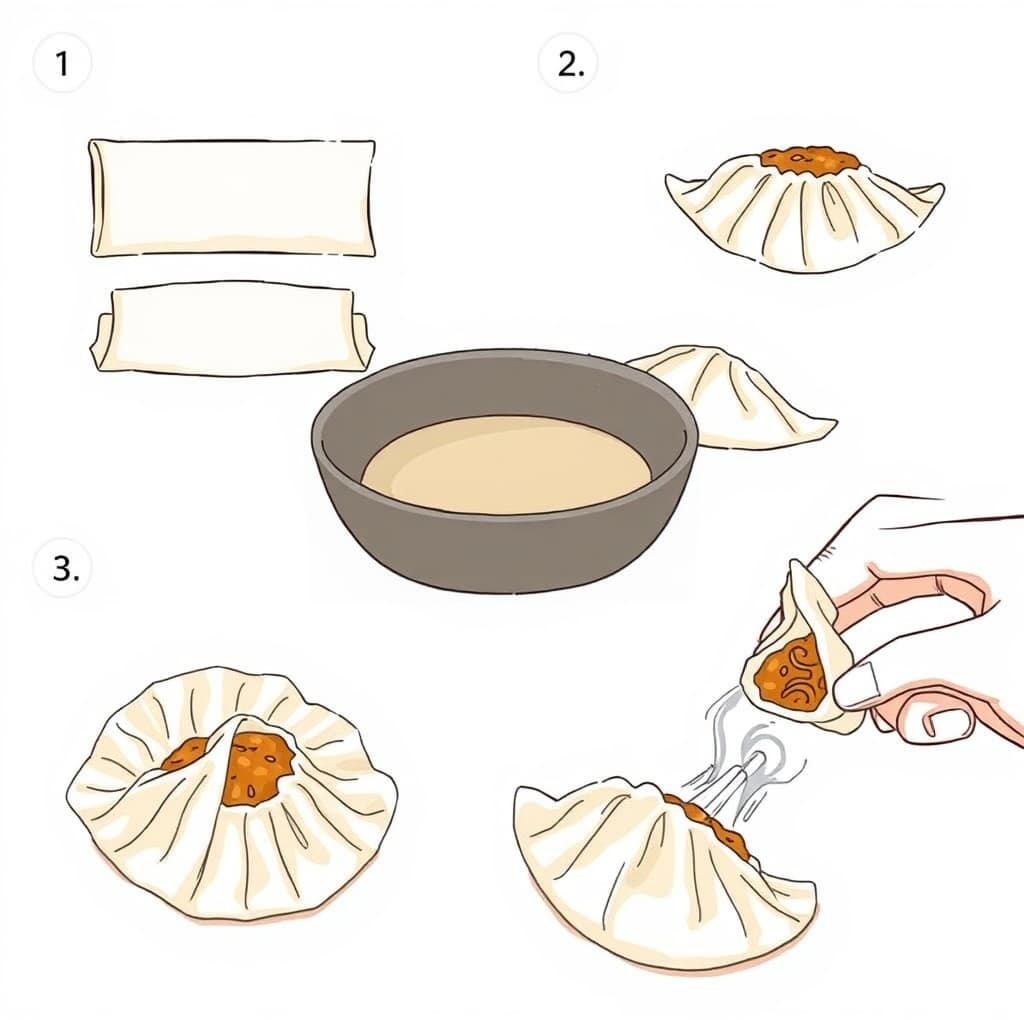 1

2.

3.